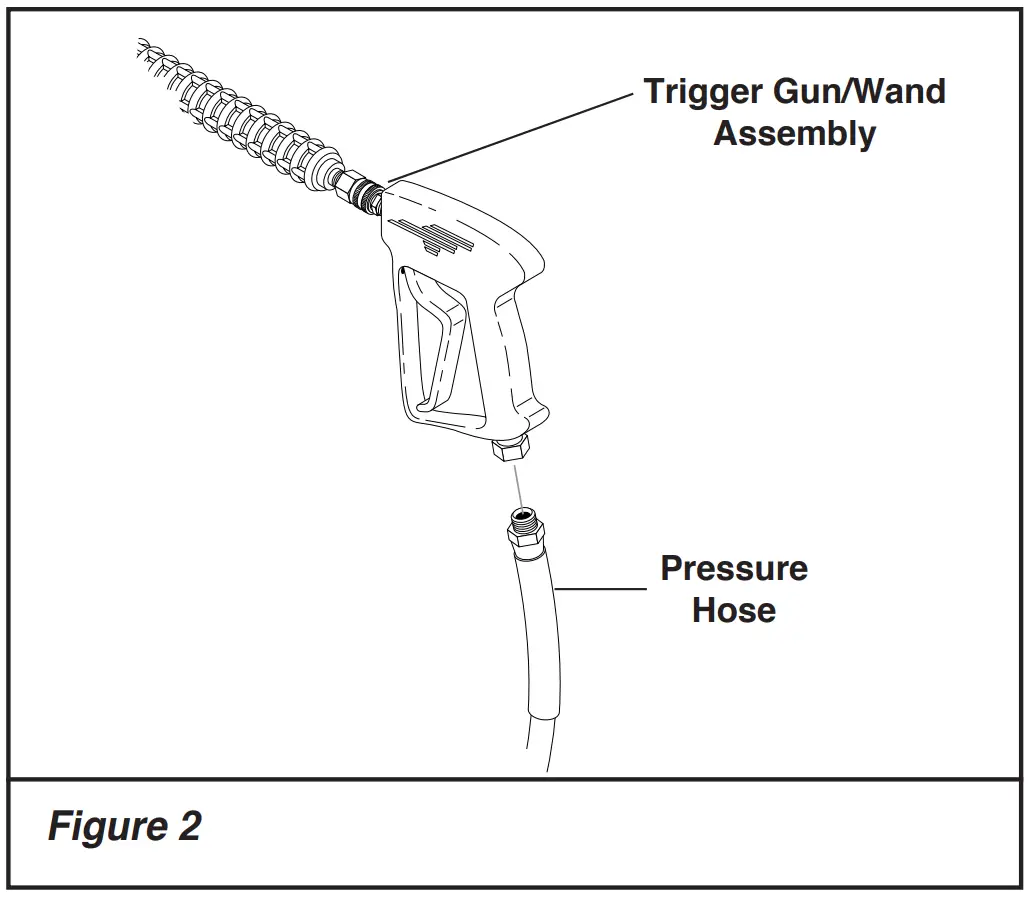 Trigger Gun/Wand Assembly

Pressure Hose

Figure 2