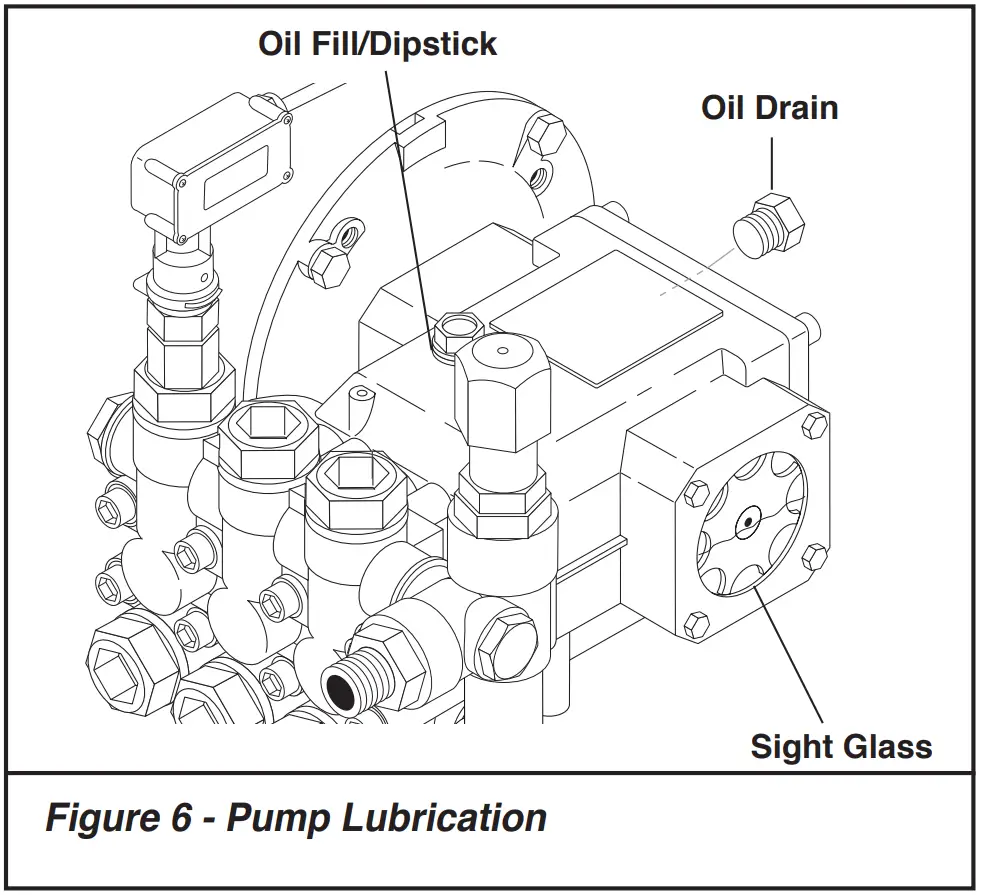 Oil Fill/Dipstick

Oil Drain

Sight Glass

Figure 6 - Pump Lubrication