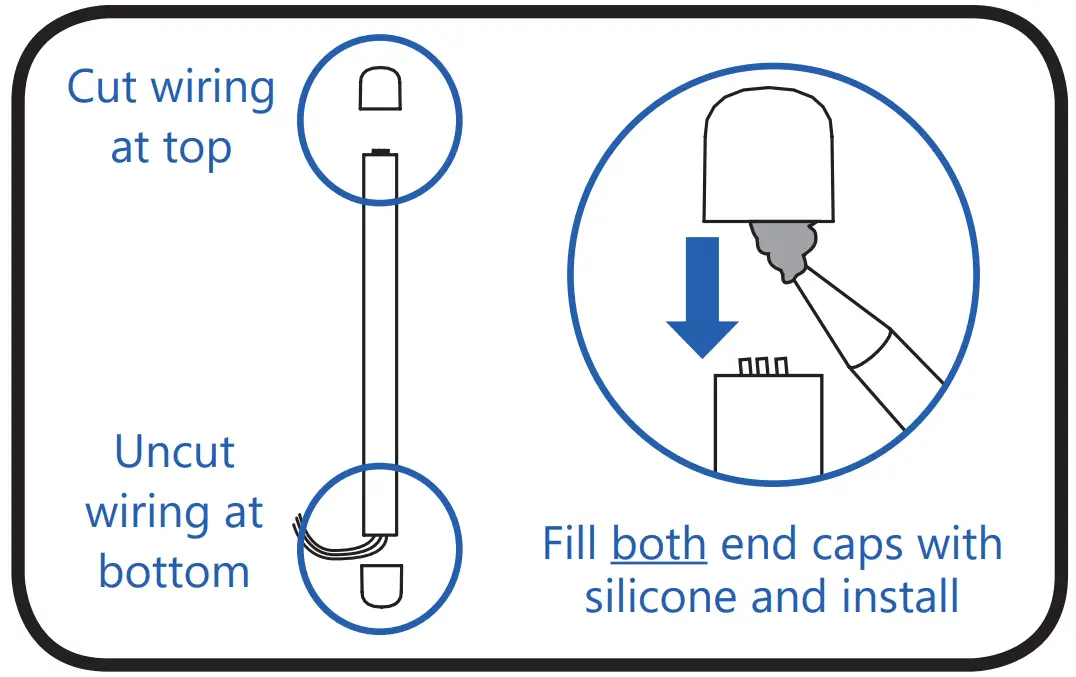 Cut wiring at top

Uncut wiring at bottom

Fill both end caps with silicone and install