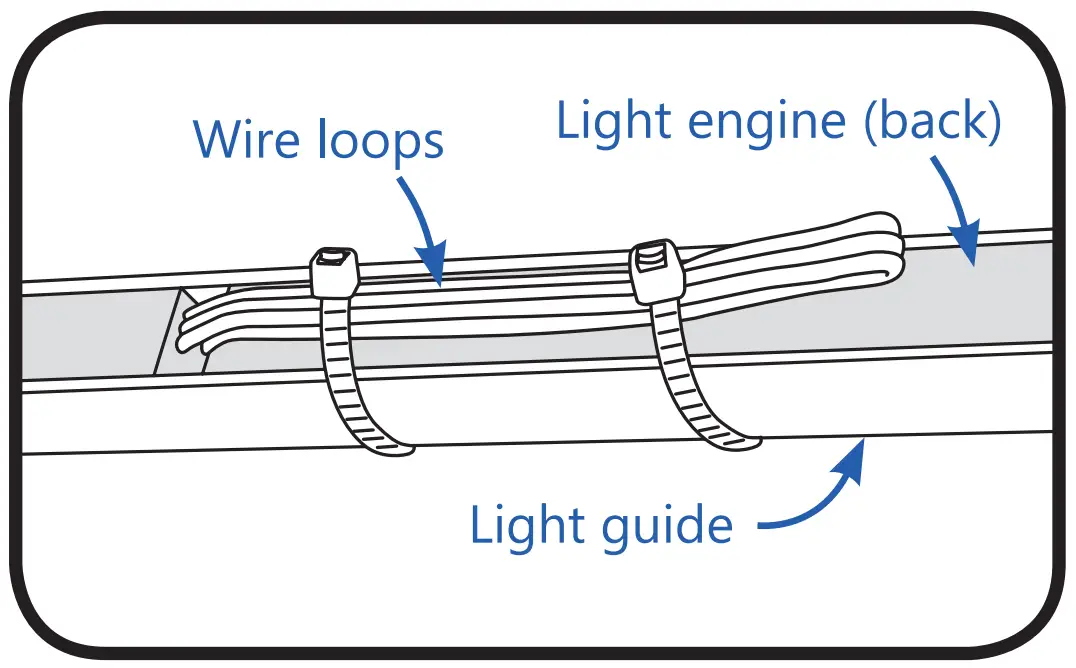 Wire loops

Light engine (back)

Light guide