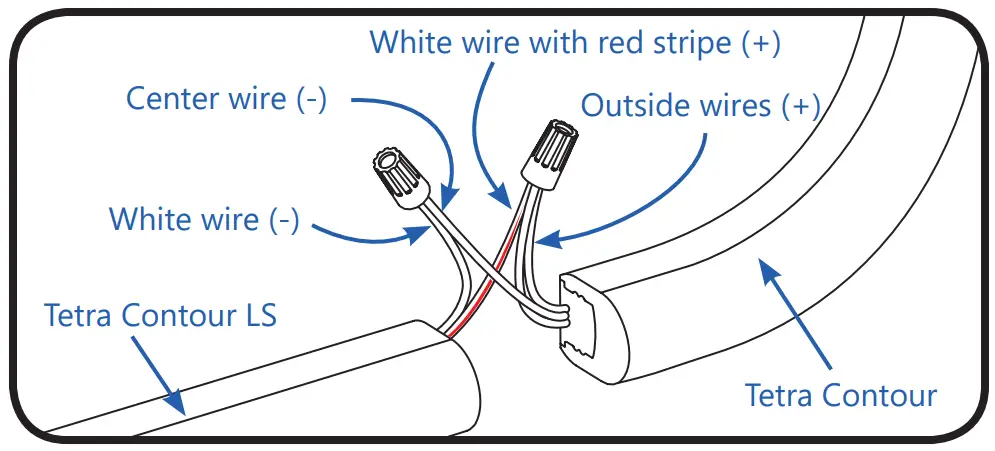 White wire with red stripe (+)

Center wire (-)

Outside wires (+)

White wire (-)

Tetra Contour LS

Tetra Contour