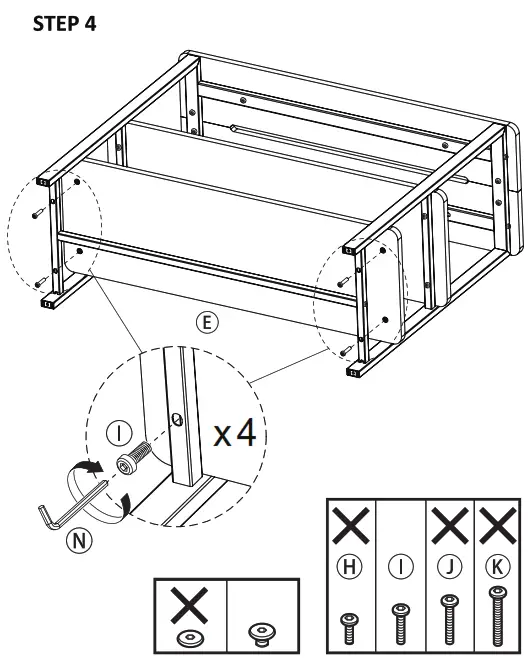 STEP 4

E

I

x4

N

H

I

J

K