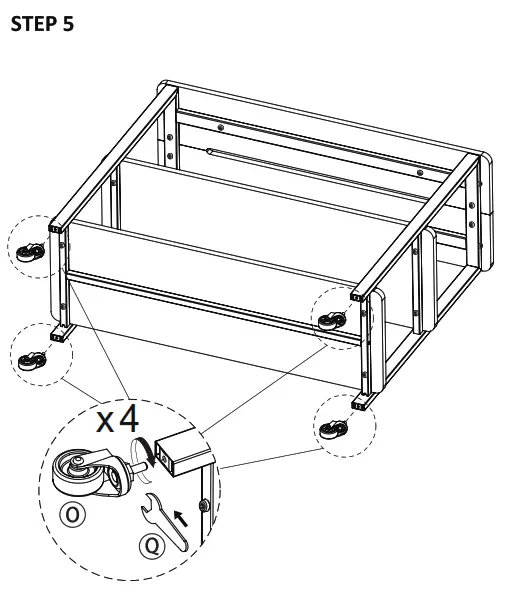 STEP 5

x4

O

Q