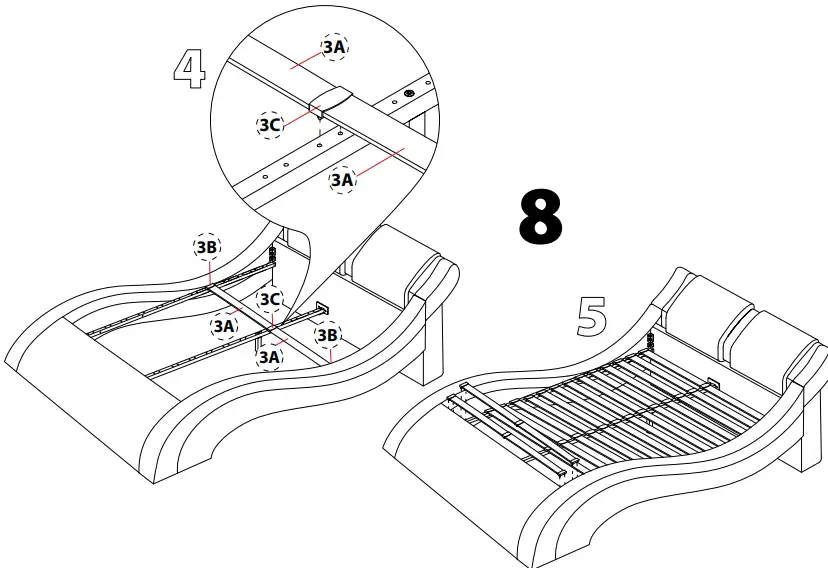 4

3A

3C

3A

3B

3C

3A

3B

3A

8

5