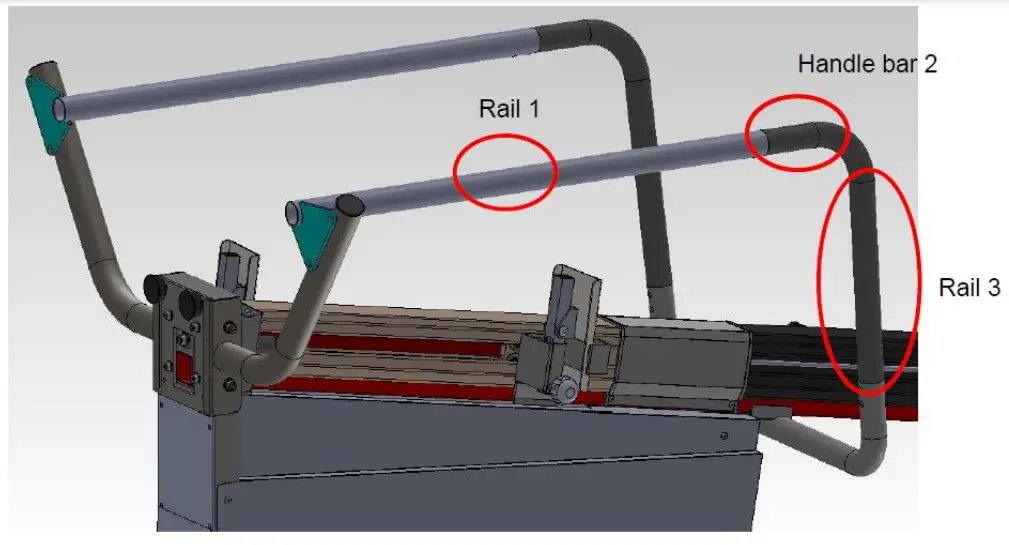 Handle bar 2

Rail 1

Rail 3