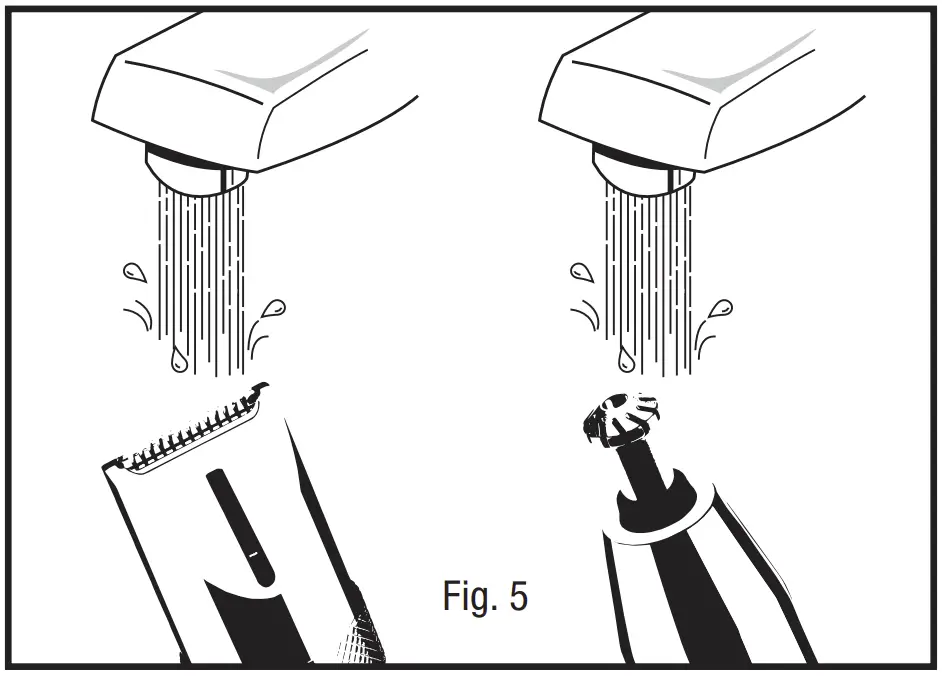 Fig. 5