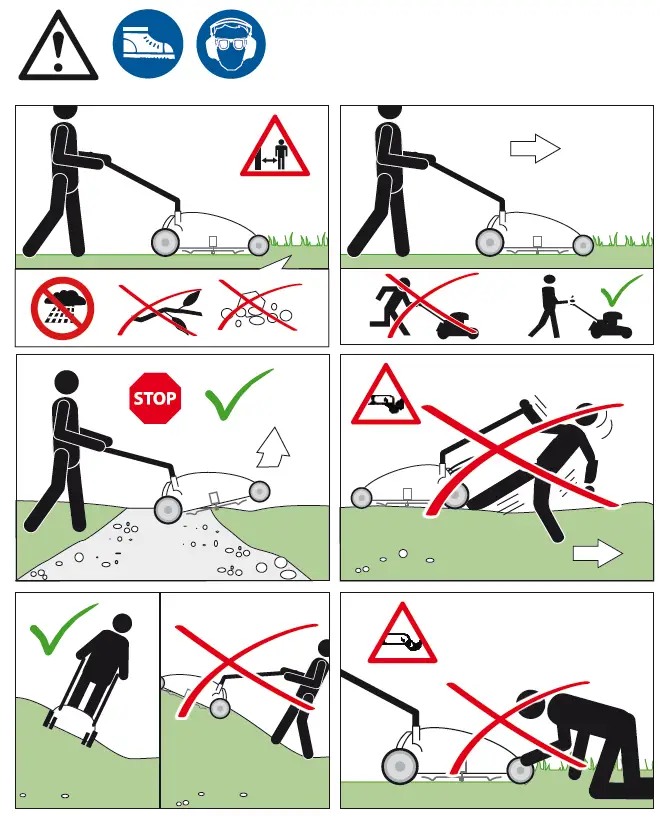 STOP