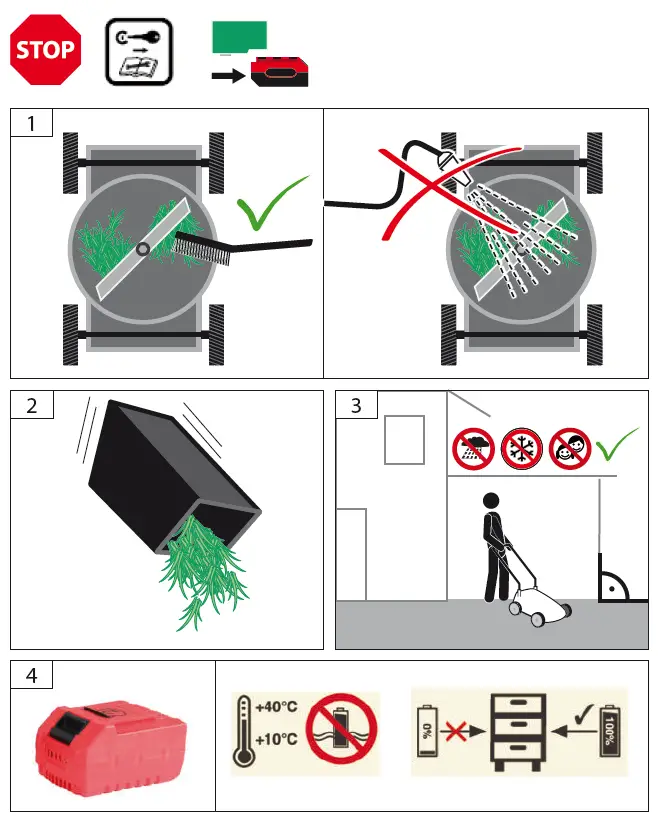 STOP

1

2

3

4

+40°C
+10°C

0%

100%