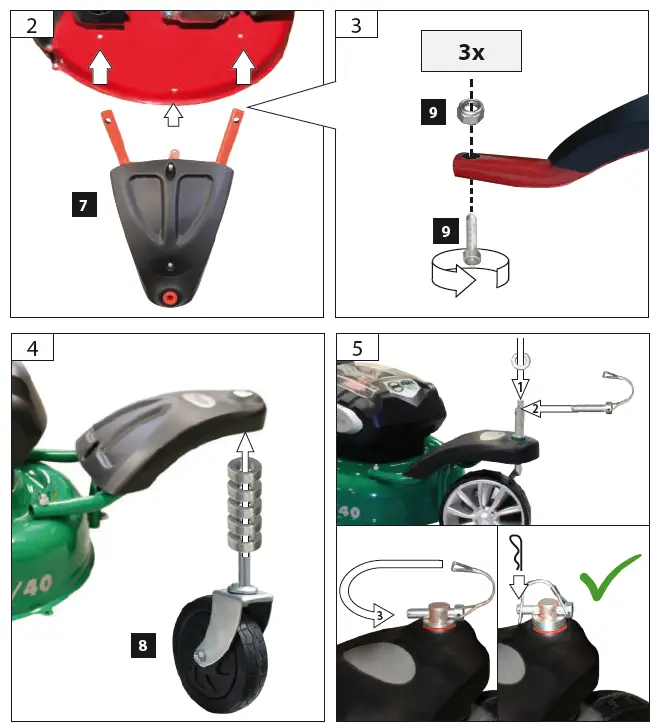 2

7

3

3x

9

9

4

/40

8

5

1

2

40

3