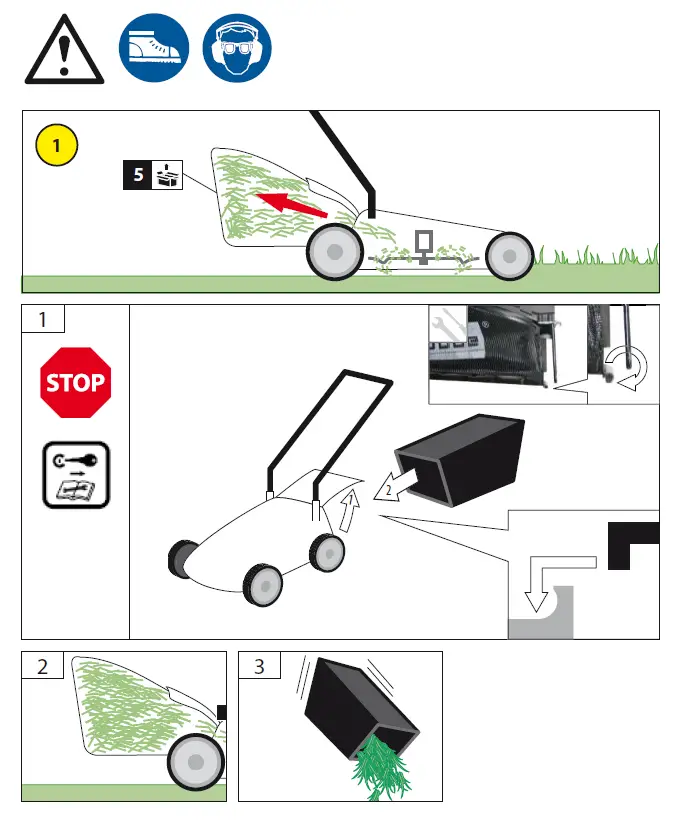 1

5

1

STOP

1

2

2

3