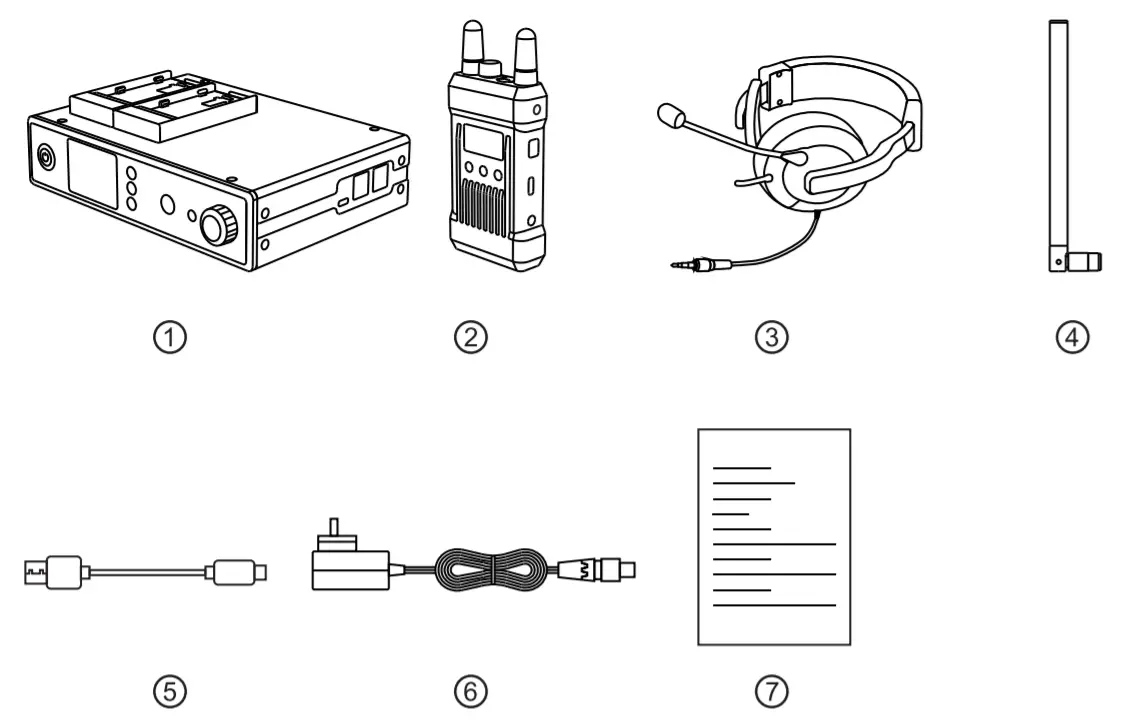 ①
②
③
④
⑤
⑥
⑦