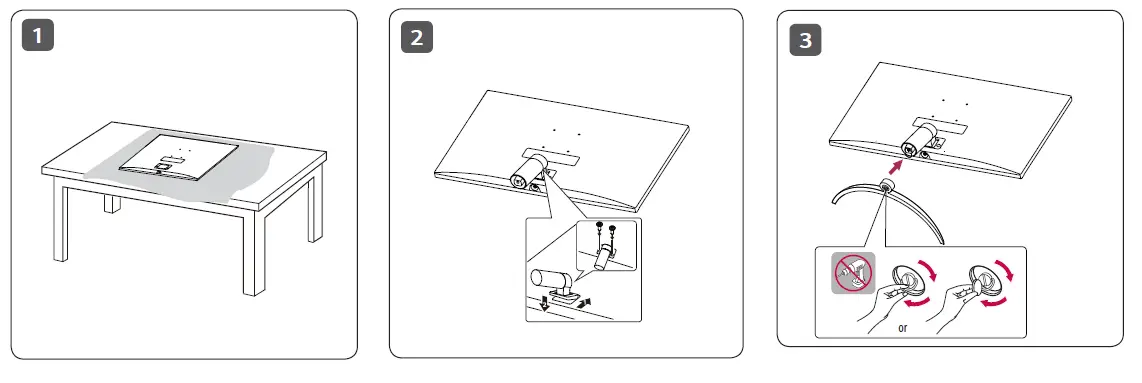 1

2

3

or