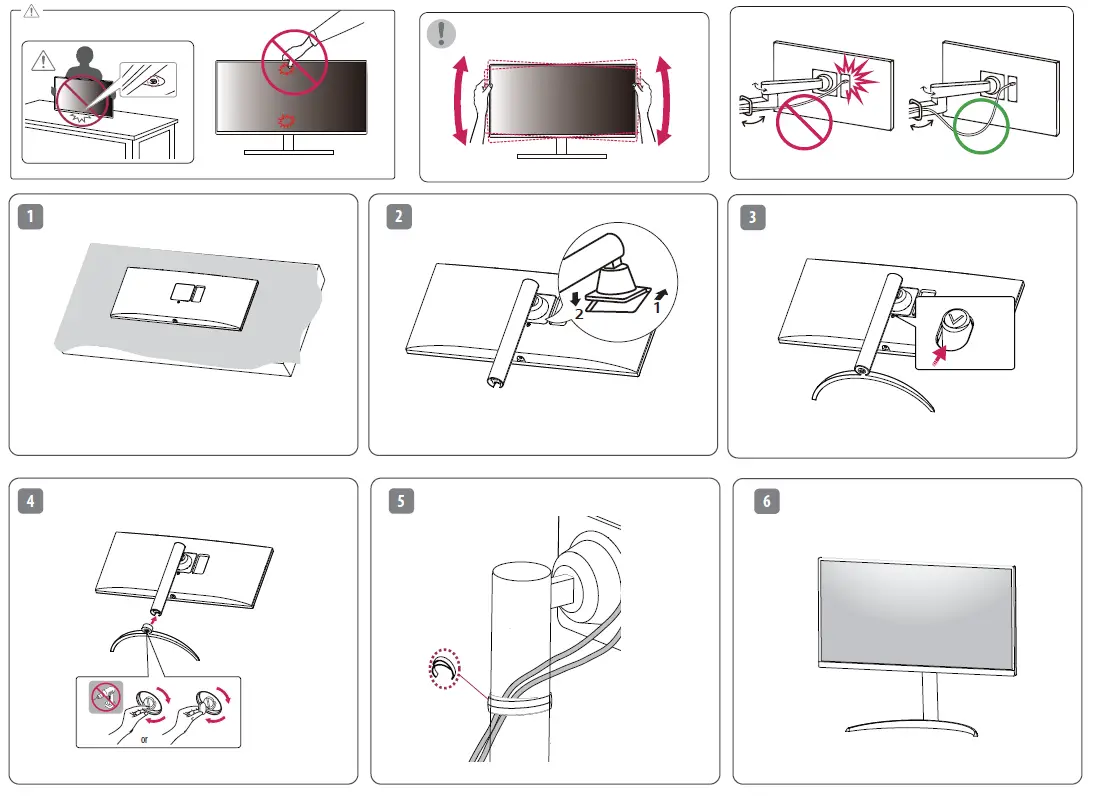 1

2

2

1

3

4

or

5

6