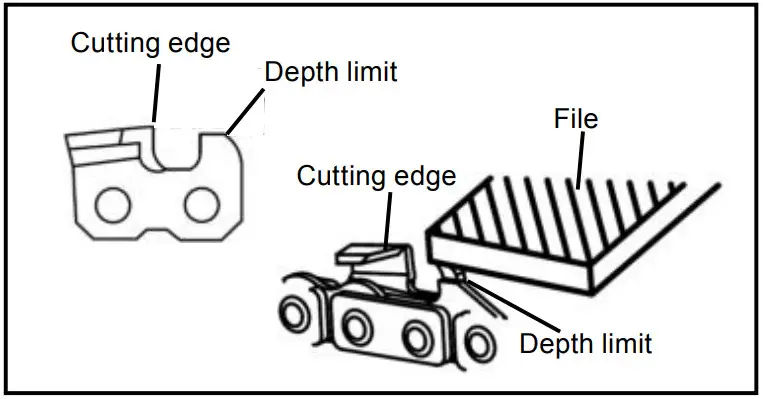 Cutting edge
Depth limit
File
Cutting edge
Depth limit