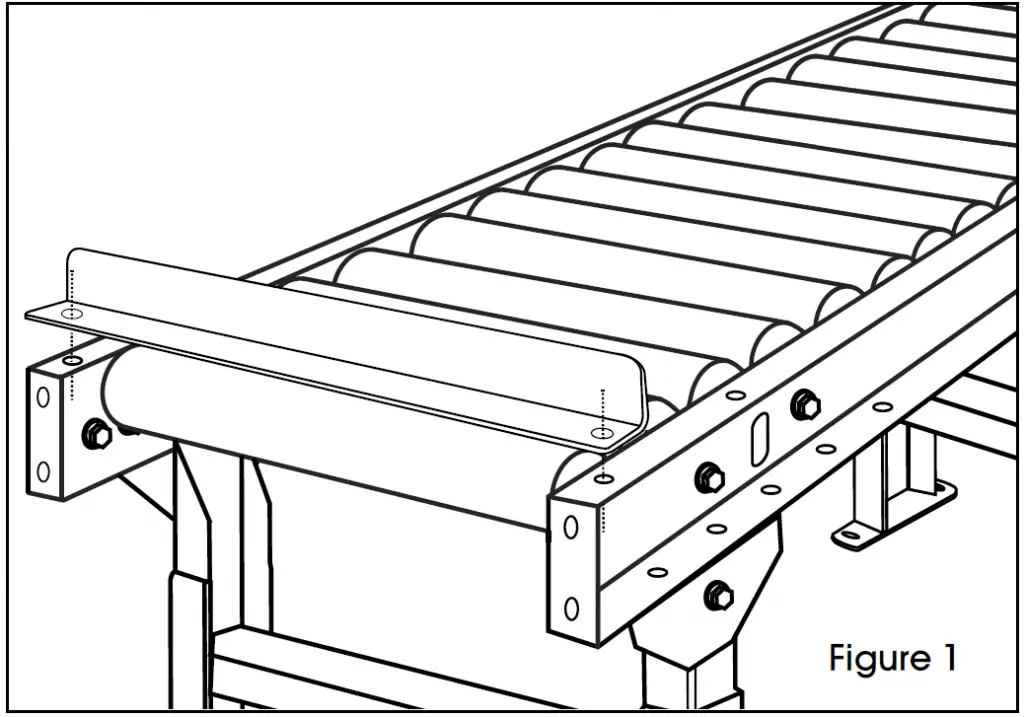 Figure 1