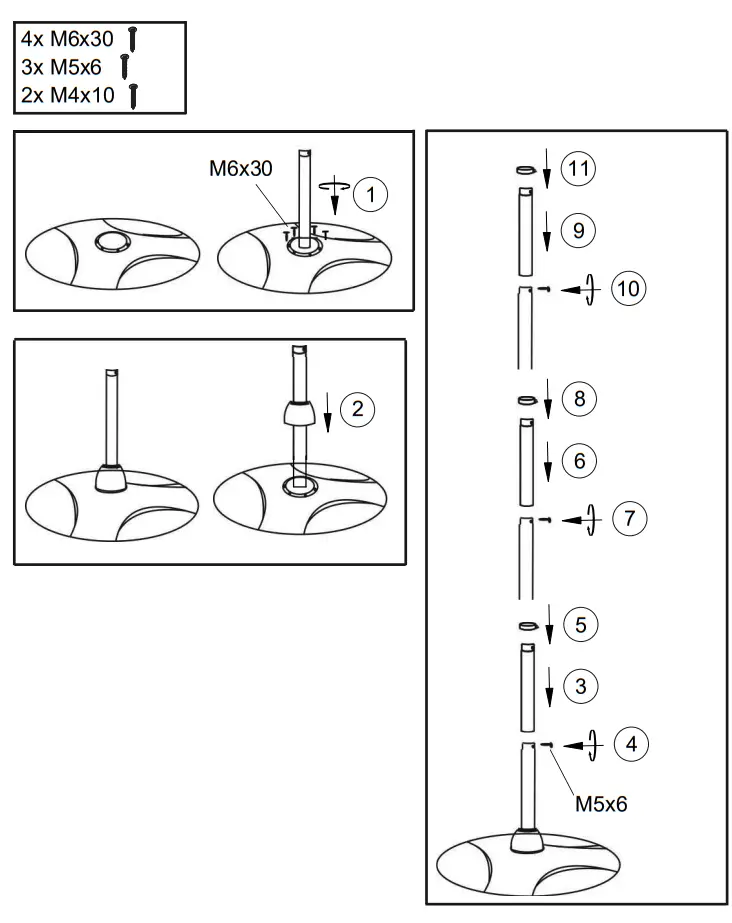 4x M6x30
3x M5x6
2x M4x10

M6x30
1

2

11
9
10
8
6
7
5
3
4
M5x6