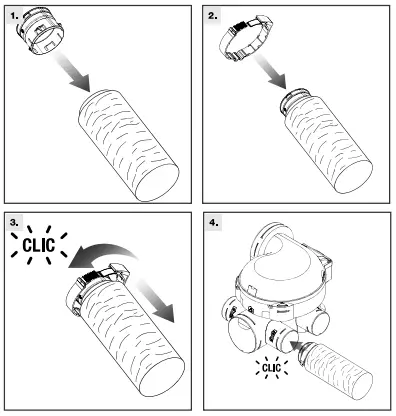 1.

2.

3.

CLIC

4.

CLIC