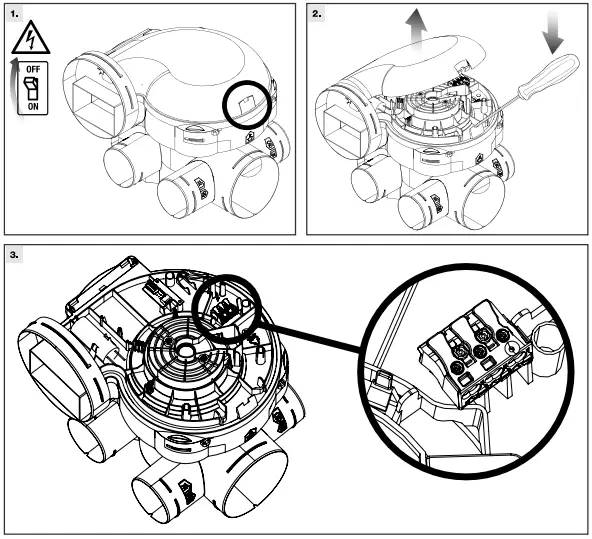 1.

OFF

ON

2.

3.