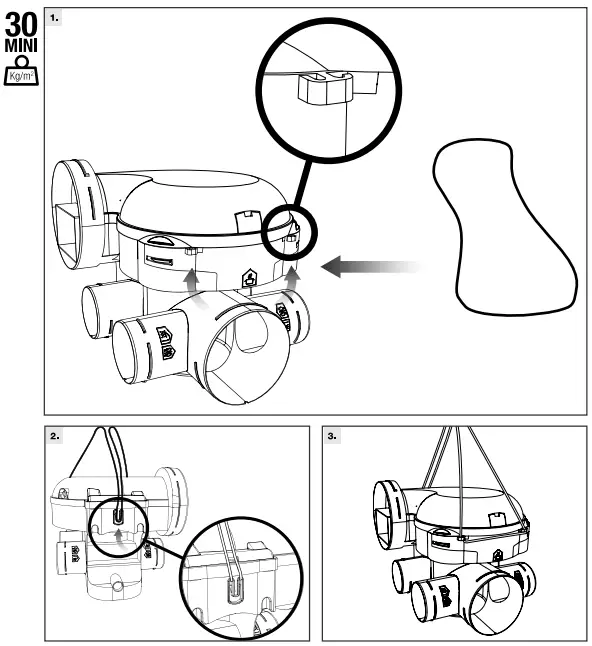 30
MINI
Kg/m²

1.

2.

3.