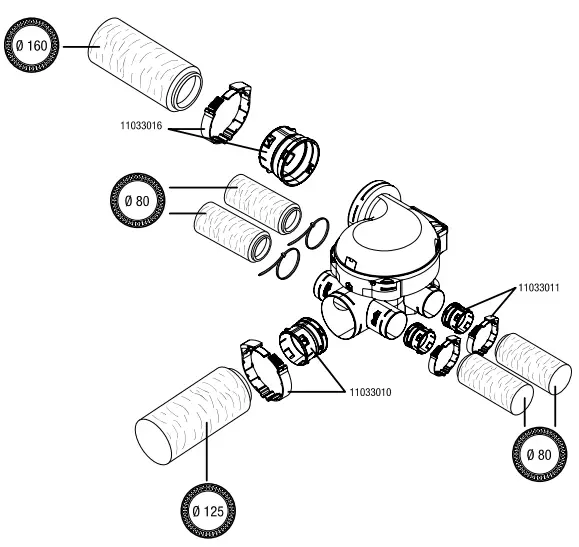 Ø 160

11033016

Ø 80

11033011

11033010

Ø 80

Ø 125