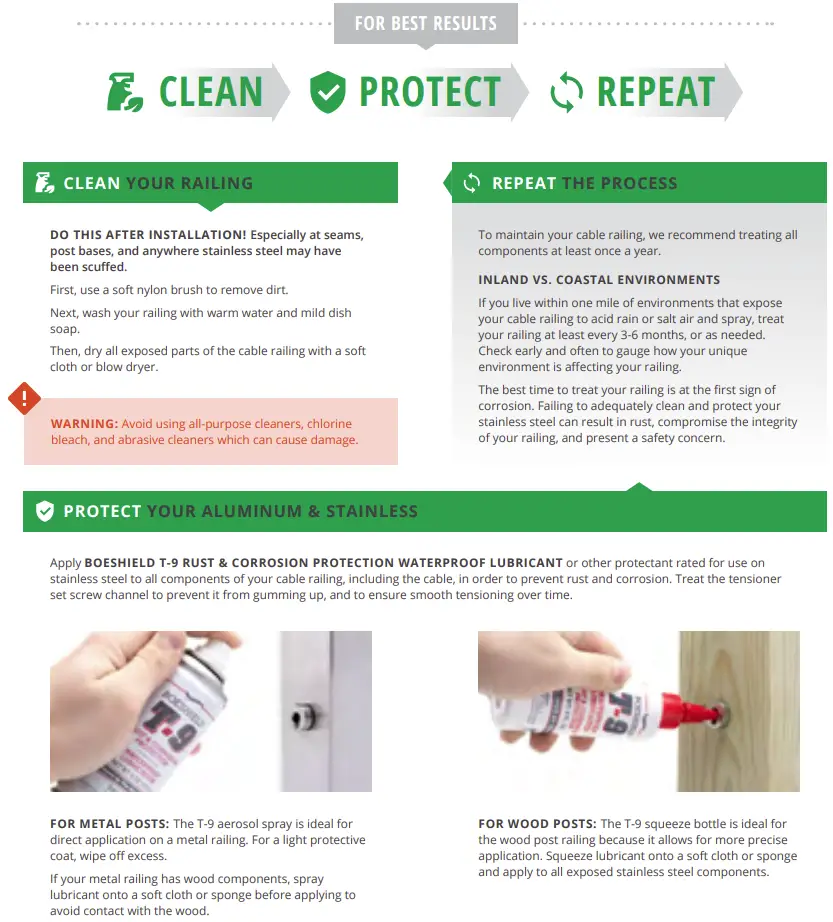 FOR BEST RESULTS

CLEAN PROTECT REPEAT

CLEAN YOUR RAILING

DO THIS AFTER INSTALLATION! Especially at seams, post bases, and anywhere stainless steel may have been scuffed.

First, use a soft nylon brush to remove dirt.

Next, wash your railing with warm water and mild dish soap.

Then, dry all exposed parts of the cable railing with a soft cloth or blow dryer.

WARNING: Avoid using all-purpose cleaners, chlorine bleach, and abrasive cleaners which can cause damage.

REPEAT THE PROCESS

To maintain your cable railing, we recommend treating all components at least once a year.

INLAND VS. COASTAL ENVIRONMENTS

If you live within one mile of environments that expose your cable railing to acid rain or salt air and spray, treat your railing at least every 3-6 months, or as needed. Check early and often to gauge how your unique environment is affecting your railing.

The best time to treat your railing is at the first sign of corrosion. Failing to adequately clean and protect your stainless steel can result in rust, compromise the integrity of your railing, and present a safety concern.

PROTECT YOUR ALUMINUM & STAINLESS

Apply BOESHIELD T-9 RUST & CORROSION PROTECTION WATERPROOF LUBRICANT or other protectant rated for use on stainless steel to all components of your cable railing, including the cable, in order to prevent rust and corrosion. Treat the tensioner set screw channel to prevent it from gumming up, and to ensure smooth tensioning over time.

BOESHIELD T-9

T-9

FOR METAL POSTS: The T-9 aerosol spray is ideal for direct application on a metal railing. For a light protective coat, wipe off excess.

If your metal railing has wood components, spray lubricant onto a soft cloth or sponge before applying to avoid contact with the wood.

FOR WOOD POSTS: The T-9 squeeze bottle is ideal for the wood post railing because it allows for more precise application. Squeeze lubricant onto a soft cloth or sponge and apply to all exposed stainless steel components.