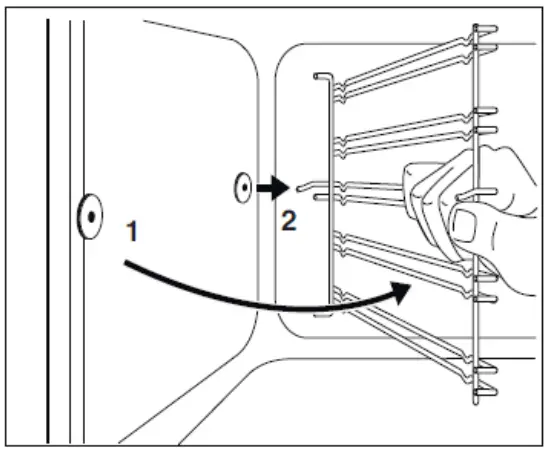 1
2