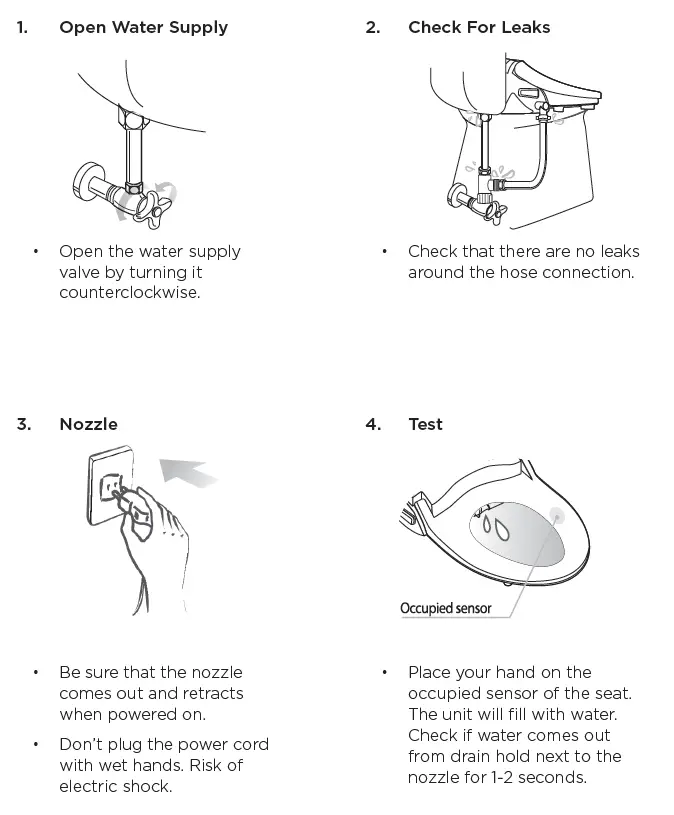 1. Open Water Supply

• Open the water supply valve by turning it counterclockwise.

2. Check For Leaks

• Check that there are no leaks around the hose connection.

3. Nozzle

• Be sure that the nozzle comes out and retracts when powered on.

• Don't plug the power cord with wet hands. Risk of electric shock.

4. Test

Occupied sensor

• Place your hand on the occupied sensor of the seat. The unit will fill with water. Check if water comes out from drain hold next to the nozzle for 1-2 seconds.