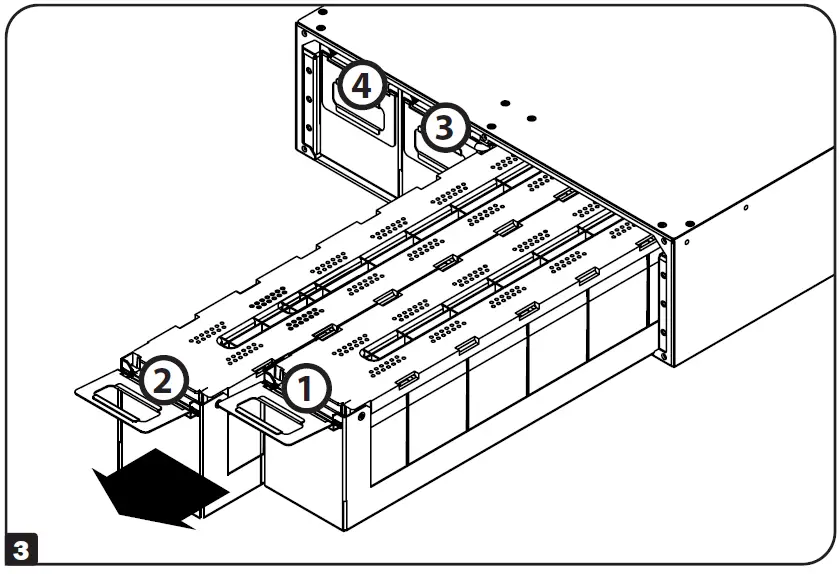 4
3
2
1
3