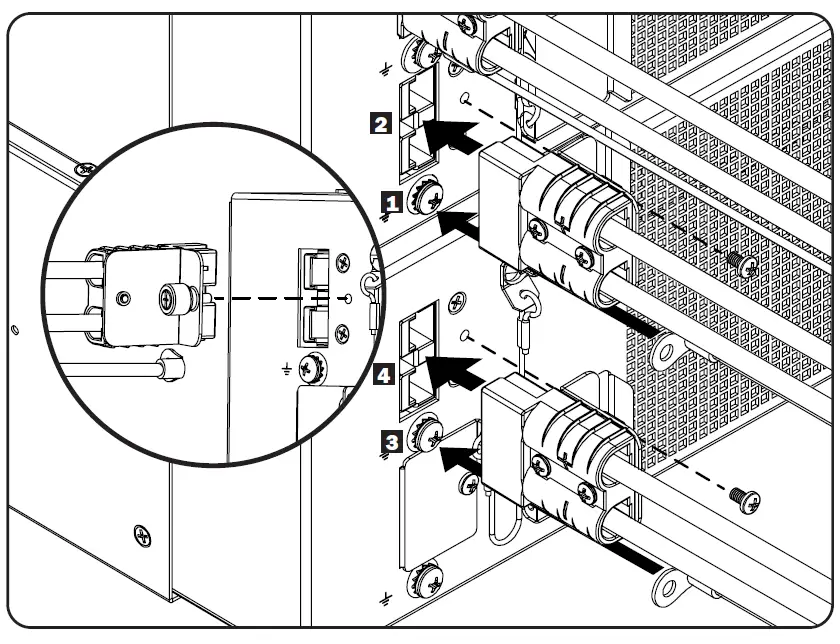 2

1

4

3