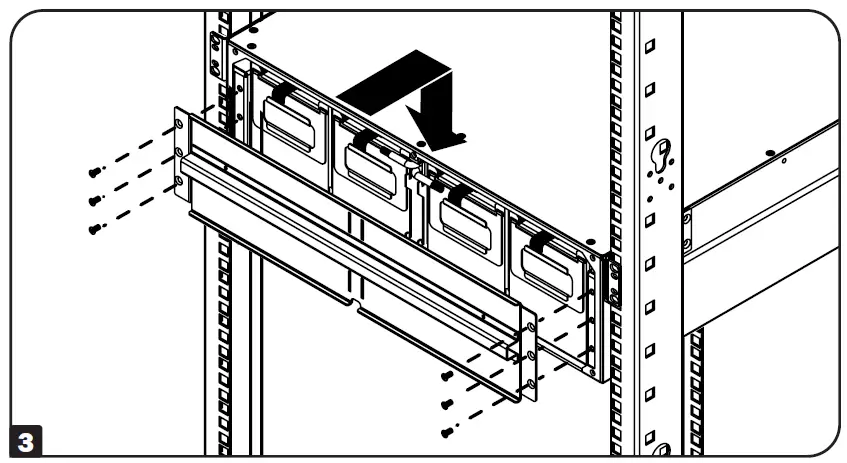 3