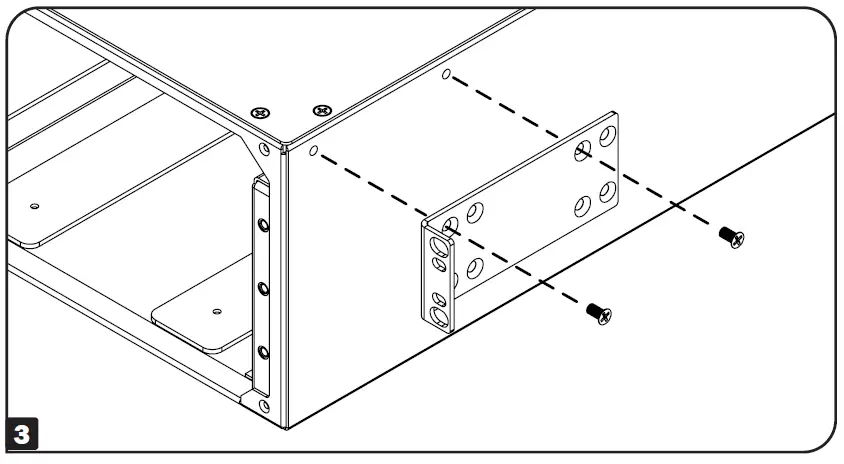 3