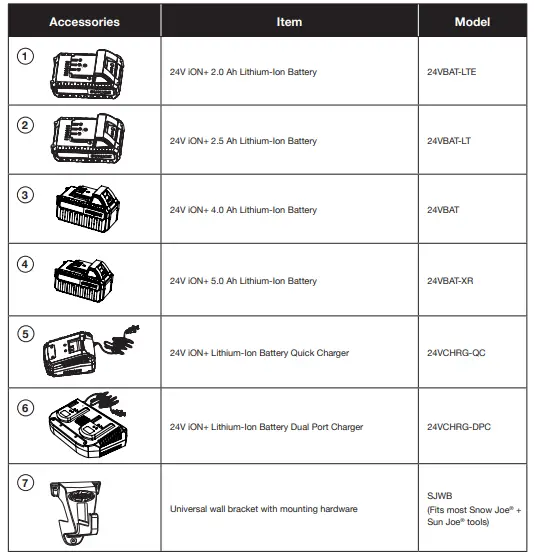 | Accessories | Item | Model |
|---|---|---|
| 1 | 24V iON+ 2.0 Ah Lithium-Ion Battery | 24VBAT-LTE |
| 2 | 24V iON+ 2.5 Ah Lithium-Ion Battery | 24VBAT-LT |
| 3 | 24V iON+ 4.0 Ah Lithium-Ion Battery | 24VBAT |
| 4 | 24V iON+ 5.0 Ah Lithium-Ion Battery | 24VBAT-XR |
| 5 | 24V iON+ Lithium-Ion Battery Quick Charger | 24VCHRG-QC |
| 6 | 24V iON+ Lithium-Ion Battery Dual Port Charger | 24VCHRG-DPC |
| 7 | Universal wall bracket with mounting hardware | SJWB (Fits most Snow Joe® + Sun Joe® tools) |