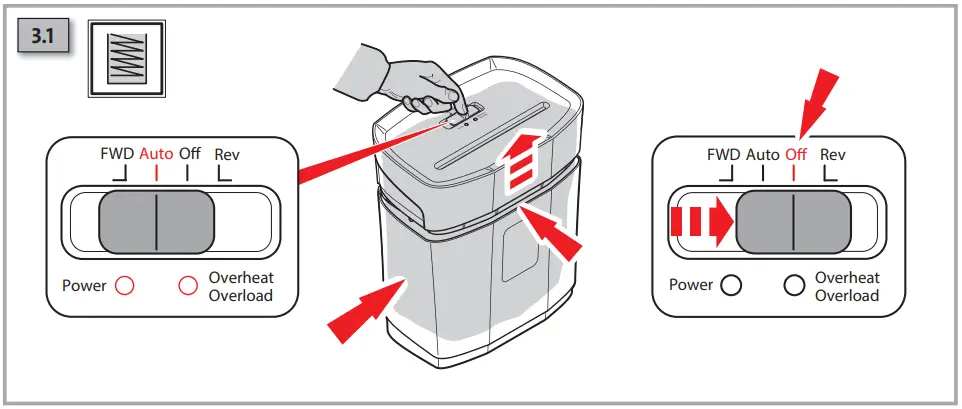 3.1

FWD Auto Off Rev

Power Overheat Overload

FWD Auto Off Rev

Power Overheat Overload