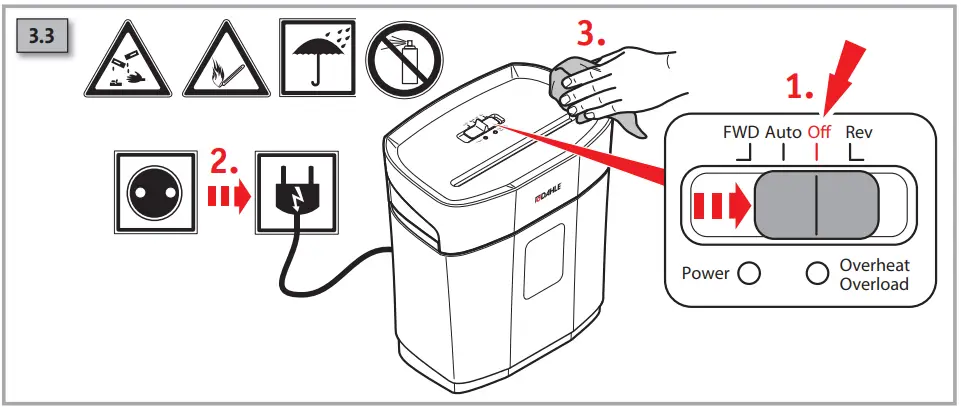 3.3

3.

1.

2.

FWD Auto Off Rev

DAHLE

Power

Overheat Overload