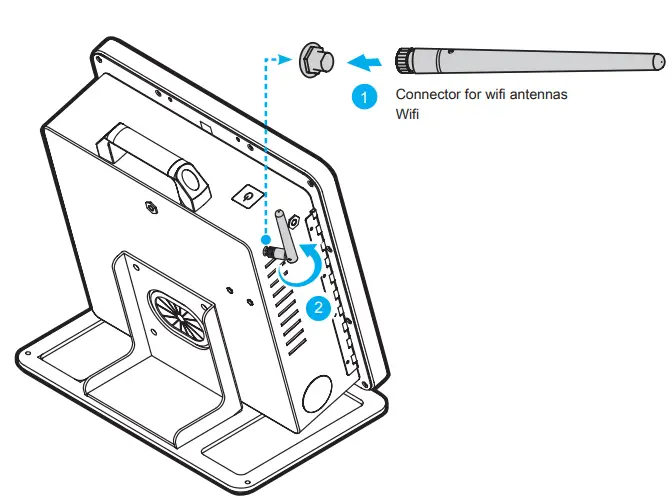 1
Connector for wifi antennas
Wifi

2