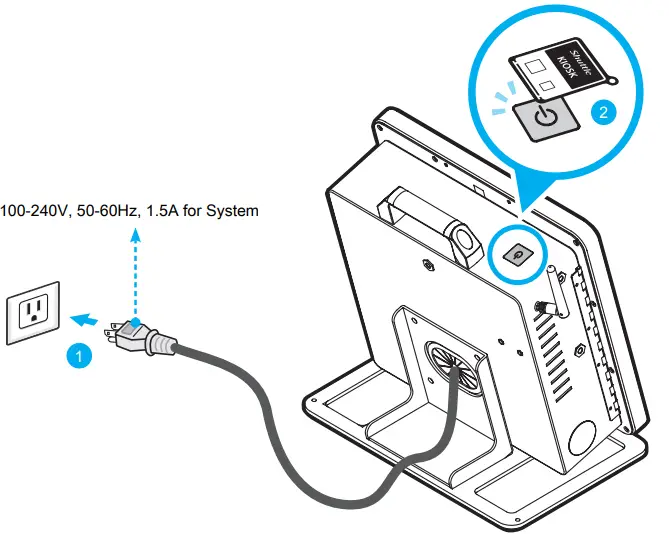 Shuttle
KIOSK

2

100-240V, 50-60Hz, 1.5A for System

1