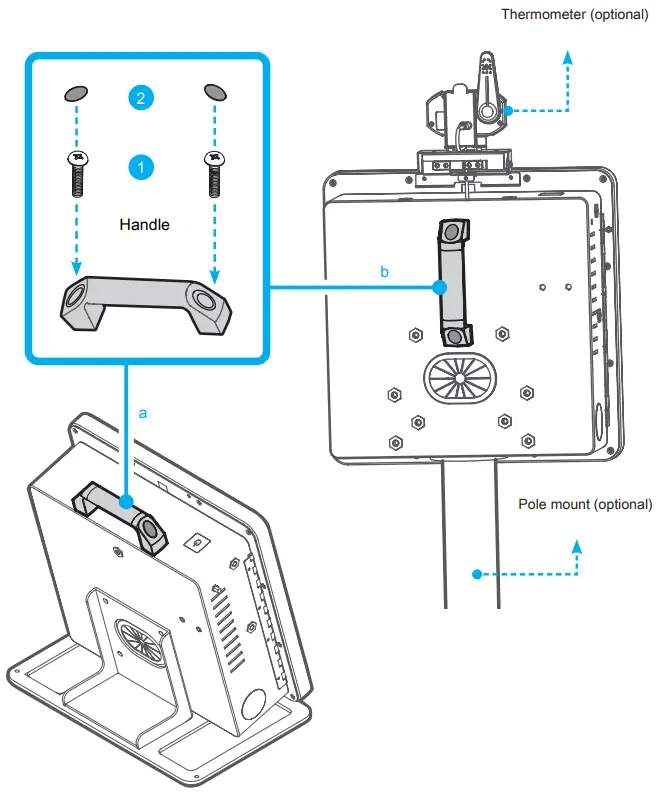 Thermometer (optional)

2

1

Handle

b

a

Pole mount (optional)