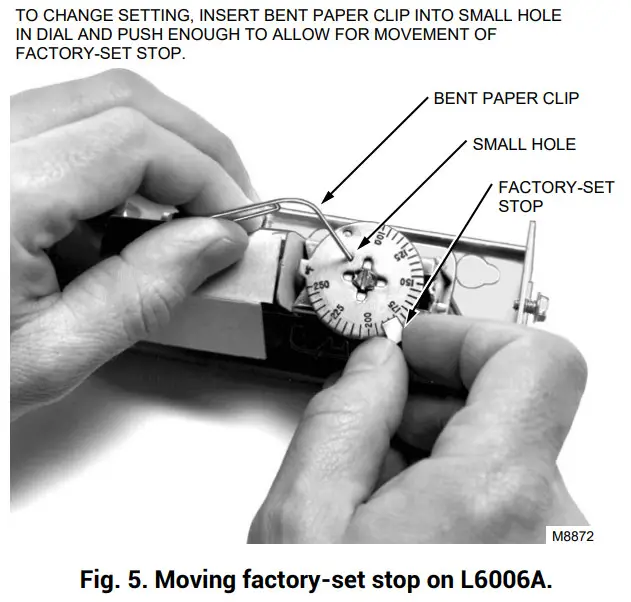 TO CHANGE SETTING, INSERT BENT PAPER CLIP INTO SMALL HOLE IN DIAL AND PUSH ENOUGH TO ALLOW FOR MOVEMENT OF FACTORY-SET STOP.

BENT PAPER CLIP

SMALL HOLE

FACTORY-SET STOP

100

125

150

175

200

225

250

M8872

Fig. 5. Moving factory-set stop on L6006A.