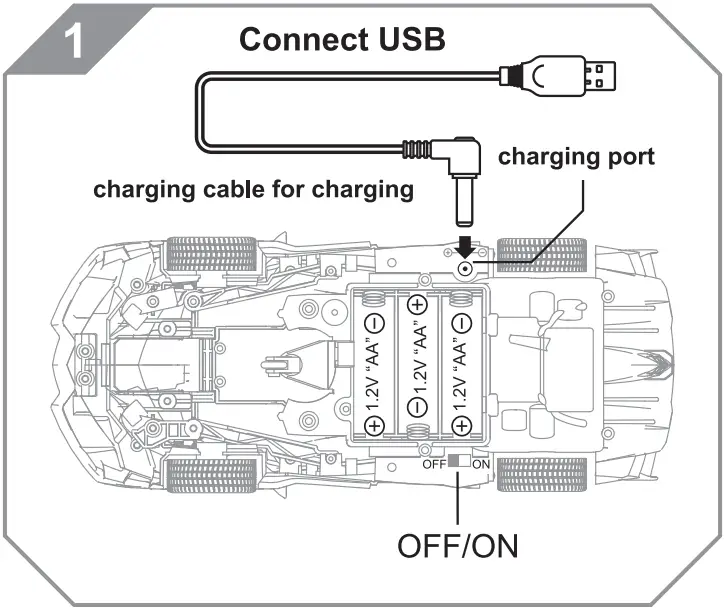 1

Connect USB

charging port

charging cable for charging

1.2V "AA"

1.2V "AA"

1.2V "AA"

OFF ON

OFF/ON