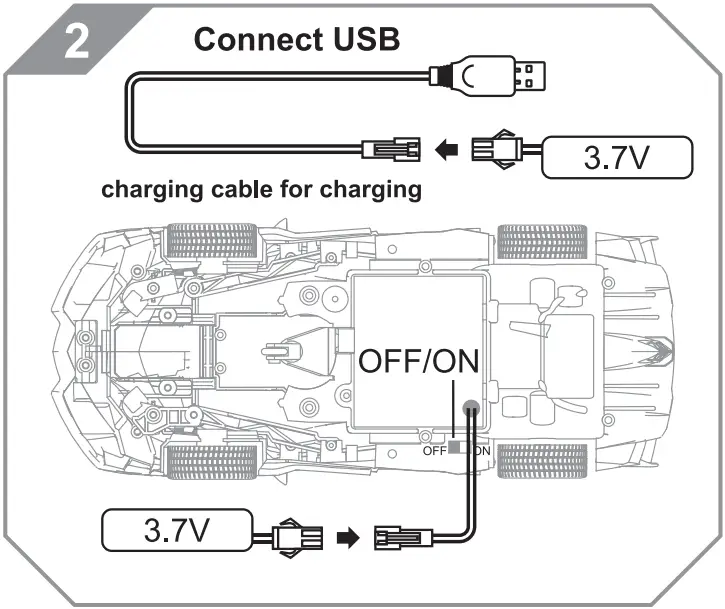 2

Connect USB

3.7V

charging cable for charging

OFF/ON

OFF ON

3.7V