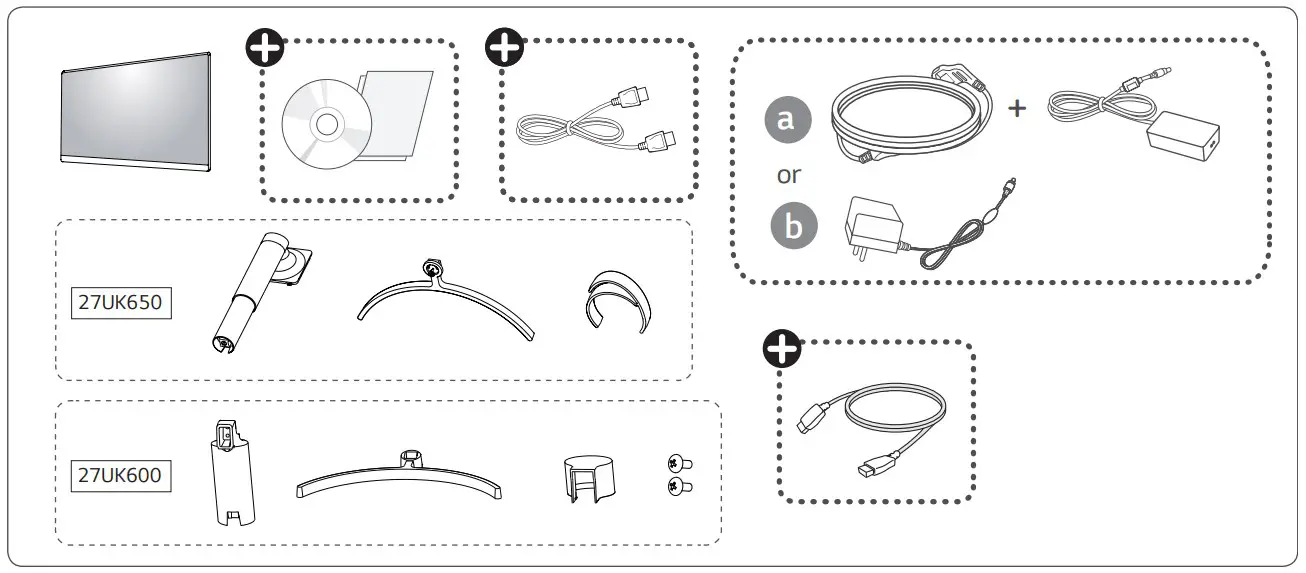 a
+
or
b
27UK650
27UK600