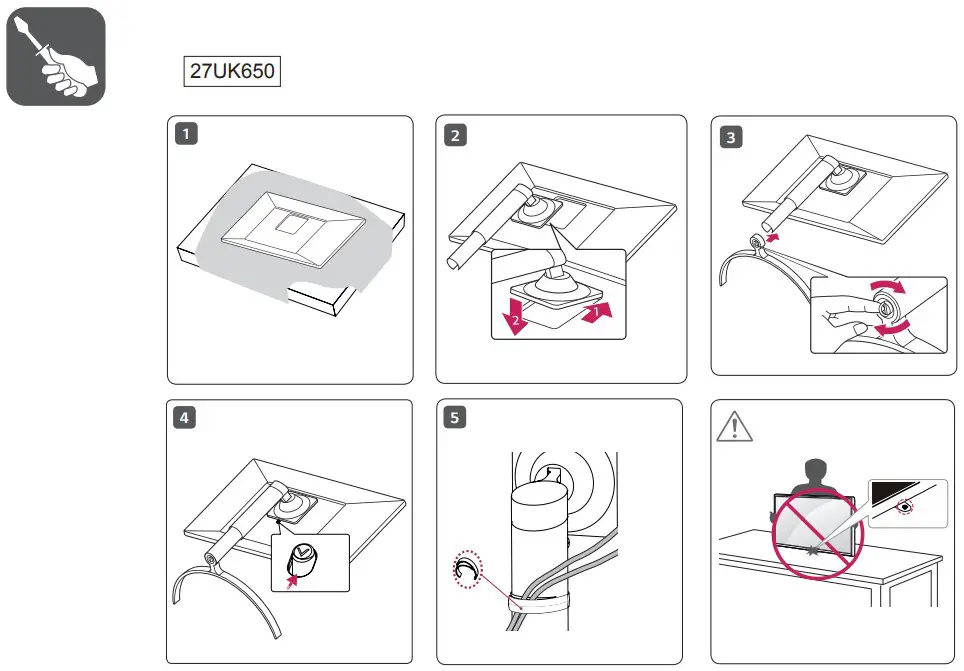 27UK650

1

2

2

1

3

4

5