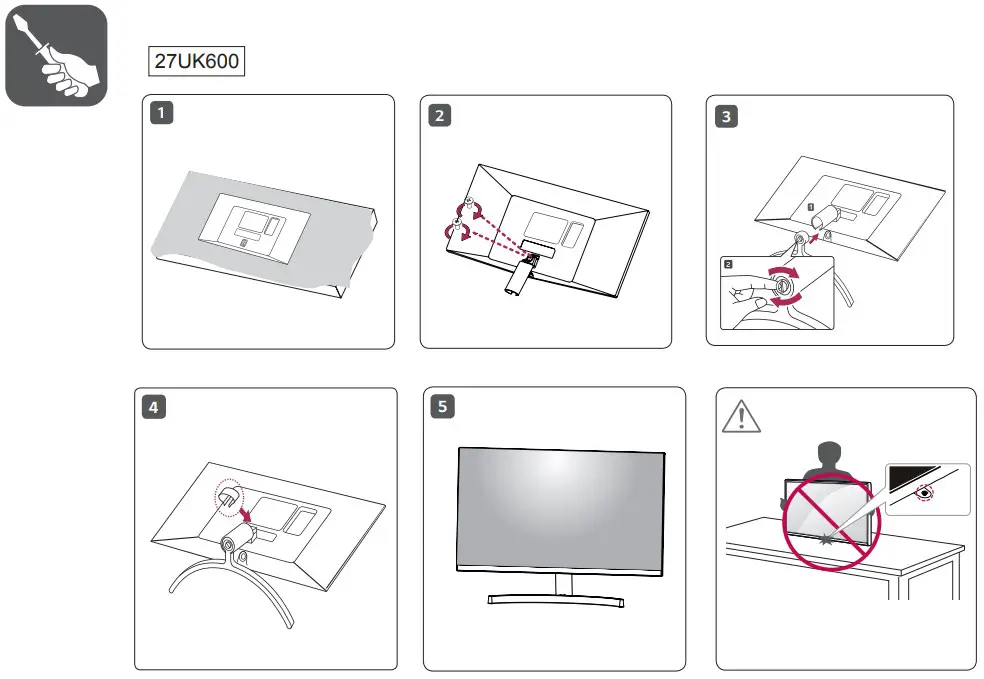 27UK600

1

2

3

1

2

4

5