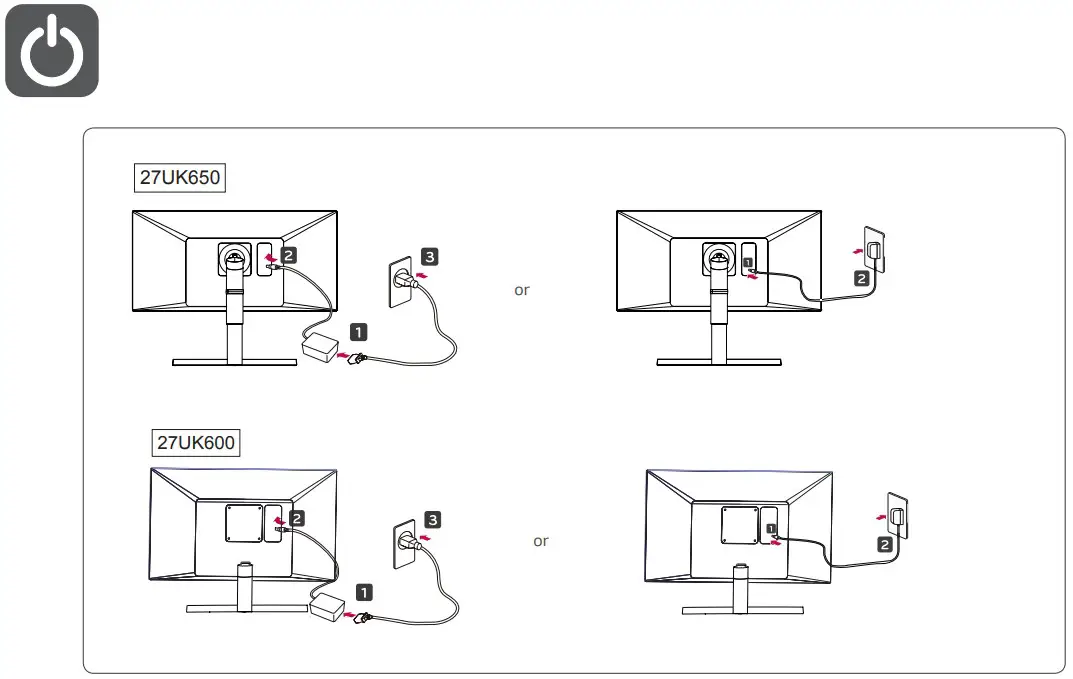 27UK650

2

3

1

or

1

2

27UK600

2

3

1

or

1

2