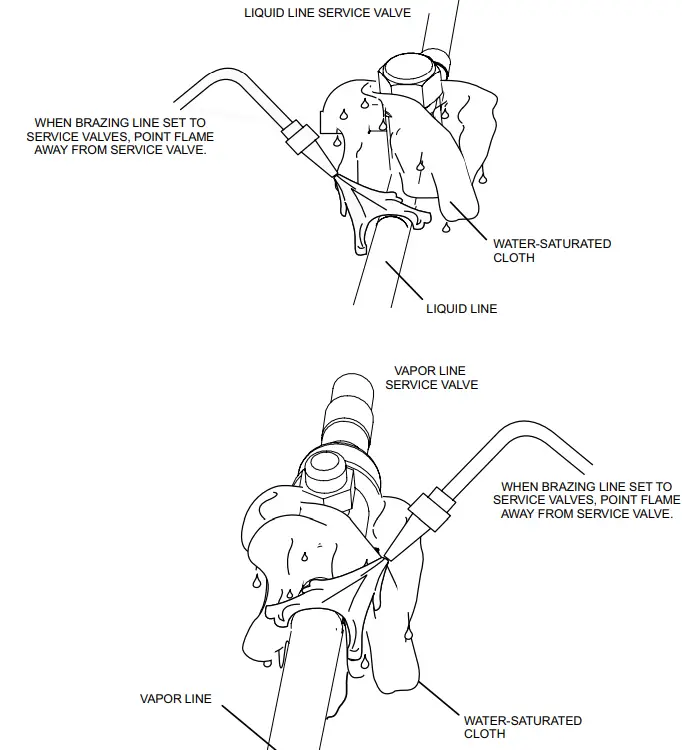 LIQUID LINE SERVICE VALVE

WHEN BRAZING LINE SET TO SERVICE VALVES, POINT FLAME AWAY FROM SERVICE VALVE.

WATER-SATURATED CLOTH

LIQUID LINE

VAPOR LINE SERVICE VALVE

WHEN BRAZING LINE SET TO SERVICE VALVES, POINT FLAME AWAY FROM SERVICE VALVE.

VAPOR LINE

WATER-SATURATED CLOTH