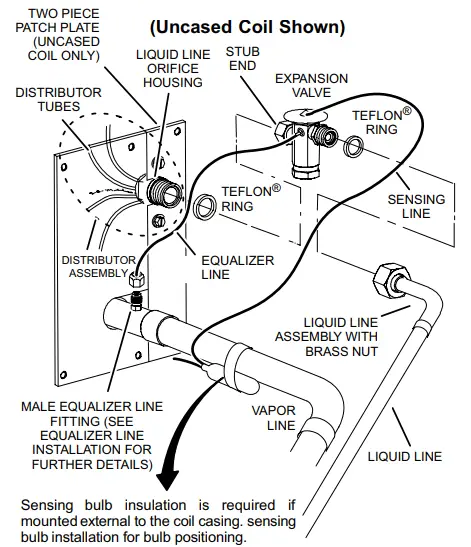 (Uncased Coil Shown)

TWO PIECE PATCH PLATE (UNCASED COIL ONLY)

LIQUID LINE ORIFICE HOUSING

STUB END

EXPANSION VALVE

DISTRIBUTOR TUBES

TEFLON® RING

TEFLON® RING

SENSING LINE

DISTRIBUTOR ASSEMBLY

EQUALIZER LINE

LIQUID LINE ASSEMBLY WITH BRASS NUT

MALE EQUALIZER LINE FITTING (SEE EQUALIZER LINE INSTALLATION FOR FURTHER DETAILS)

VAPOR LINE

LIQUID LINE

Sensing bulb insulation is required if mounted external to the coil casing. sensing bulb installation for bulb positioning.