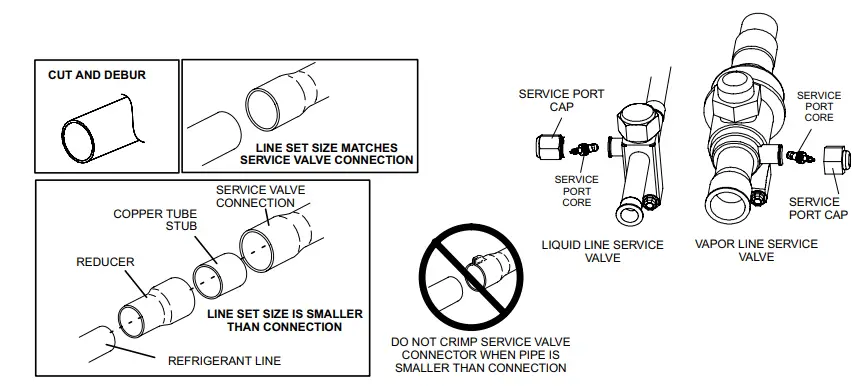 CUT AND DEBUR

LINE SET SIZE MATCHES SERVICE VALVE CONNECTION

SERVICE VALVE CONNECTION

COPPER TUBE STUB

REDUCER

LINE SET SIZE IS SMALLER THAN CONNECTION

REFRIGERANT LINE

DO NOT CRIMP SERVICE VALVE CONNECTOR WHEN PIPE IS SMALLER THAN CONNECTION

SERVICE PORT CAP

SERVICE PORT CORE

LIQUID LINE SERVICE VALVE

SERVICE PORT CORE

SERVICE PORT CAP

VAPOR LINE SERVICE VALVE