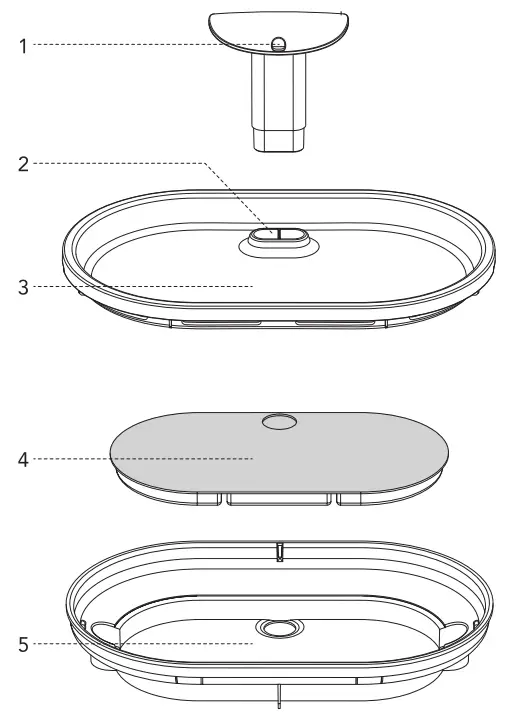 1
2
3
4
5