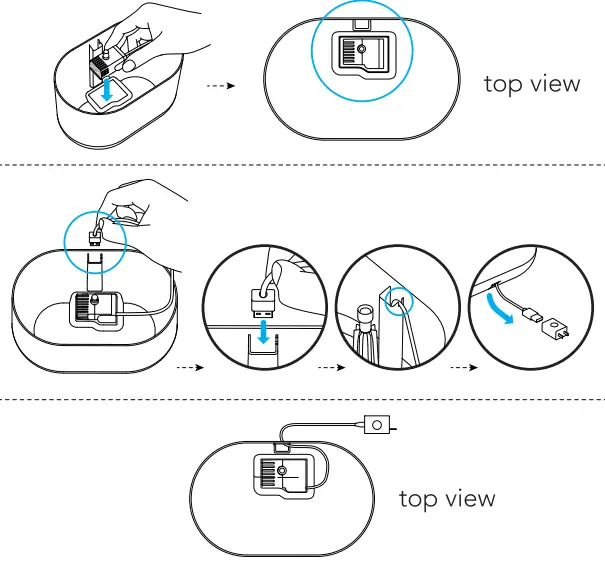 top view

top view