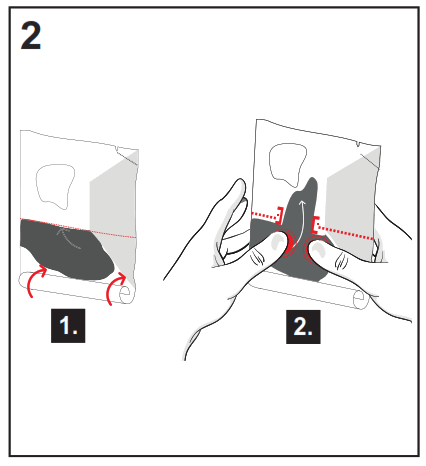 2

1.

2.